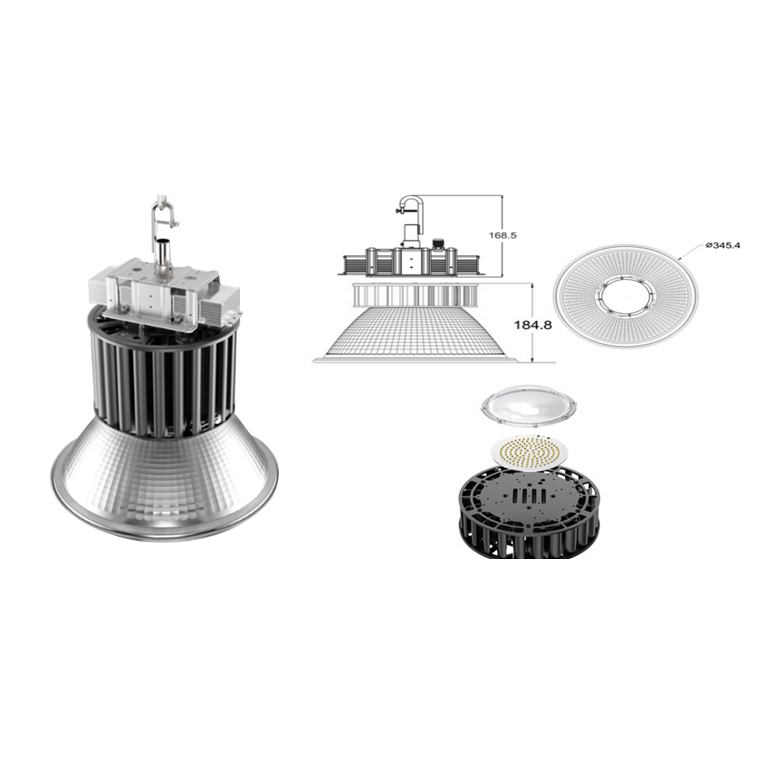 168.5

184.8

ø345.4